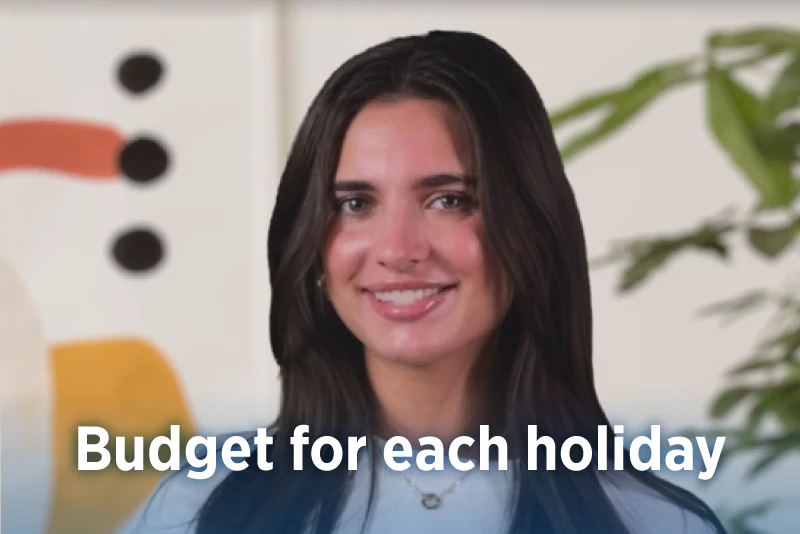 Budget for each holiday