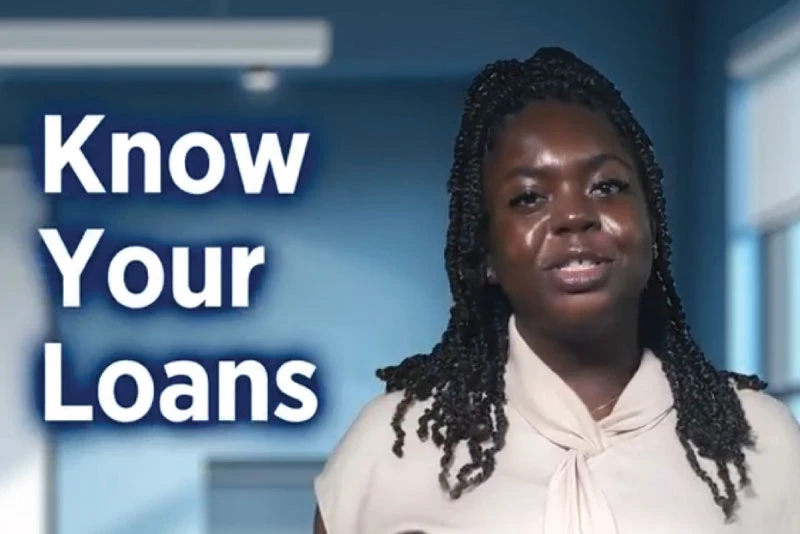 Know
Your
Loans