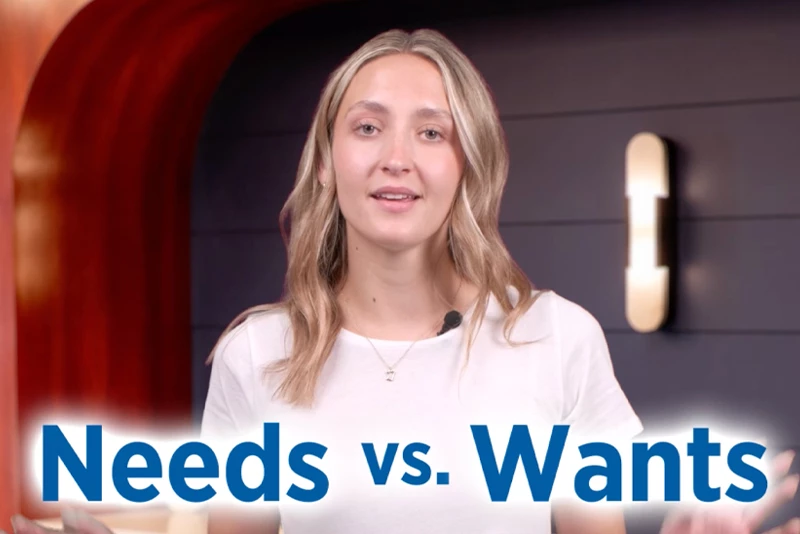 Needs vs. Wants