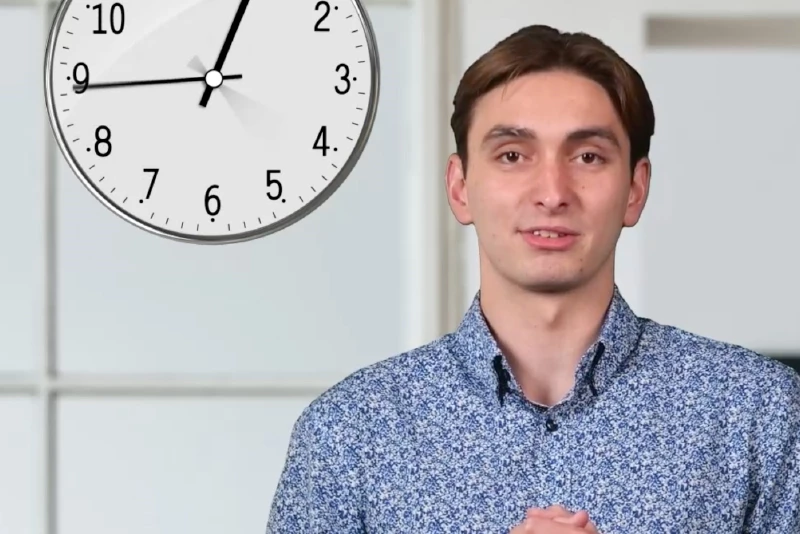 10
2
9
3
8
4
7
6
5